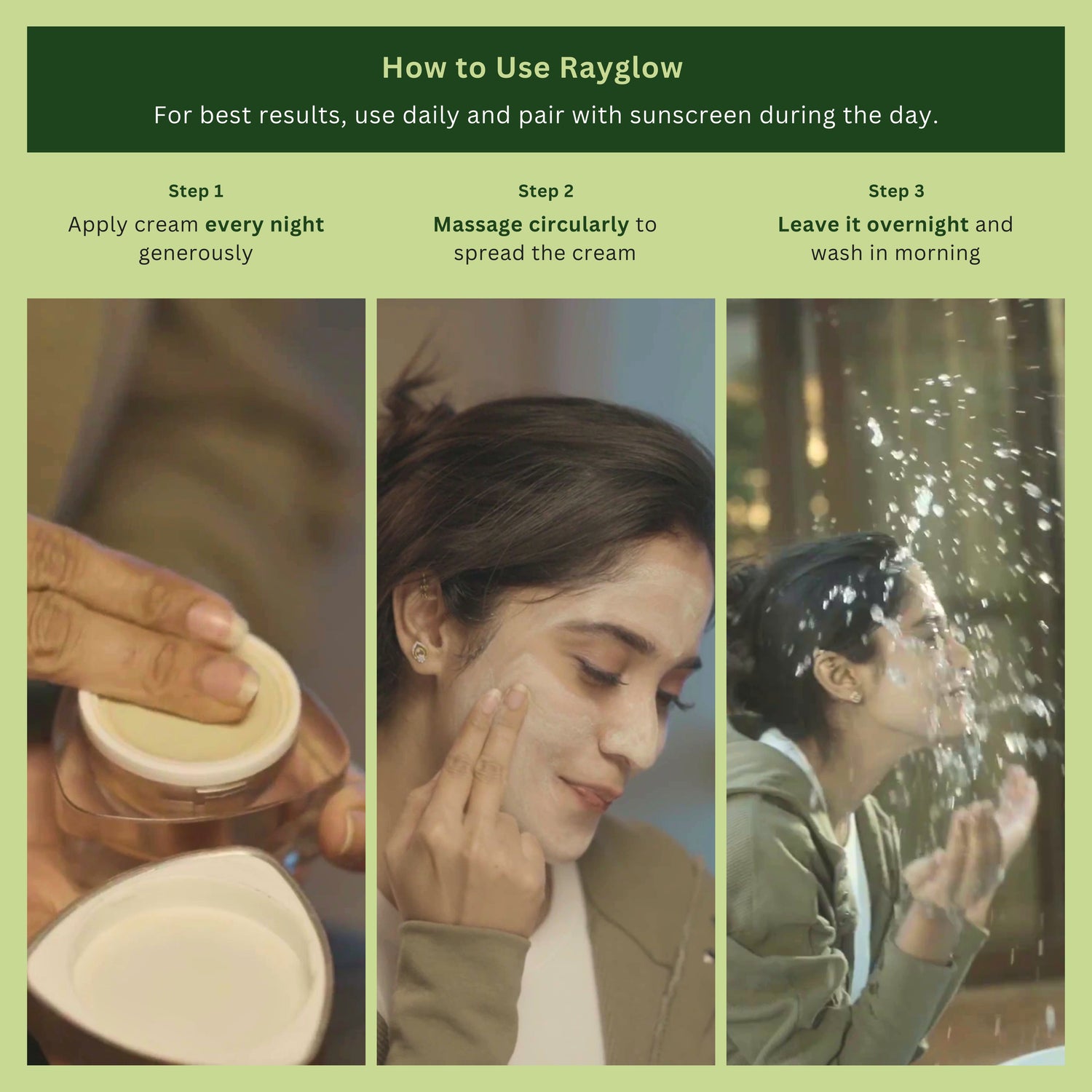 How to Use Rayglow

For best results, use daily and pair with sunscreen during the day.

Step 1

Apply cream every night generously

Step 2

Massage circularly to spread the cream

Step 3

Leave it overnight and wash in morning