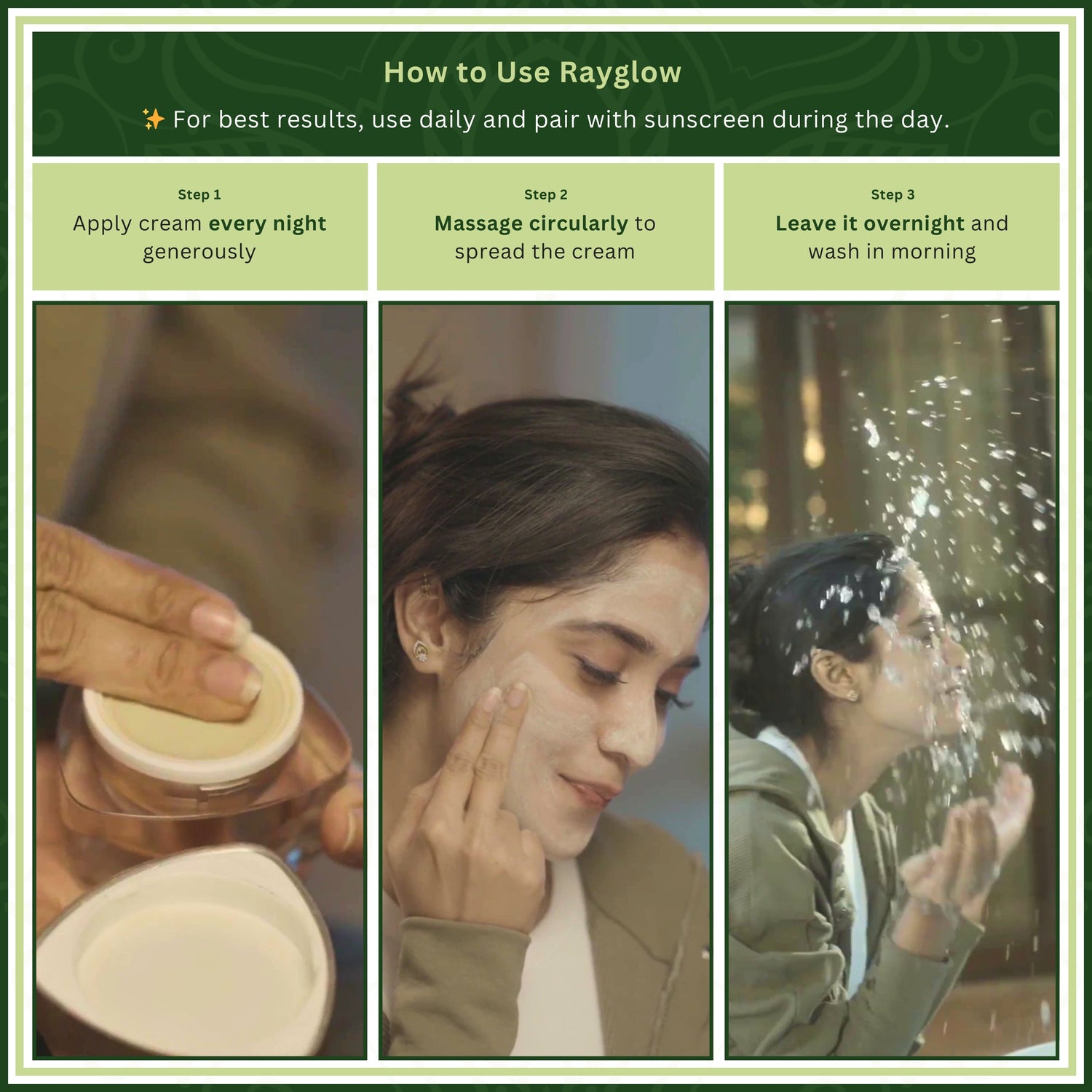 How to Use Rayglow

✨ For best results, use daily and pair with sunscreen during the day.

Step 1
Apply cream every night generously

Step 2
Massage circularly to spread the cream

Step 3
Leave it overnight and wash in morning